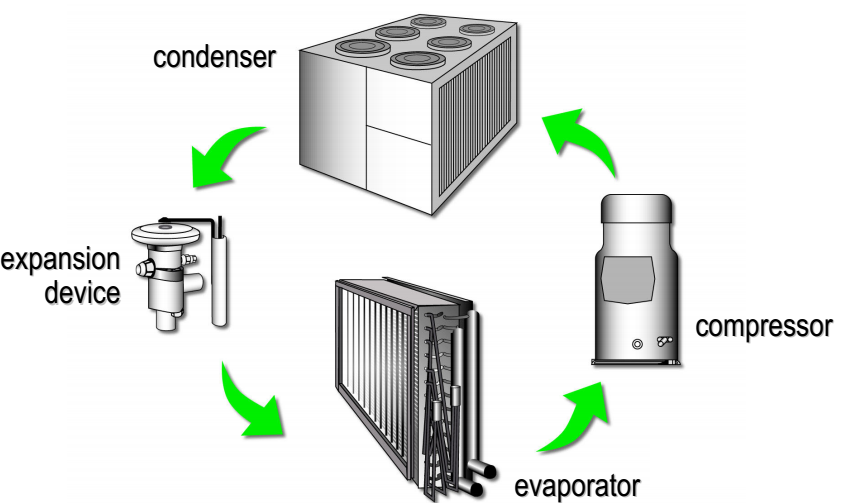 condenser

expansion device

compressor

evaporator